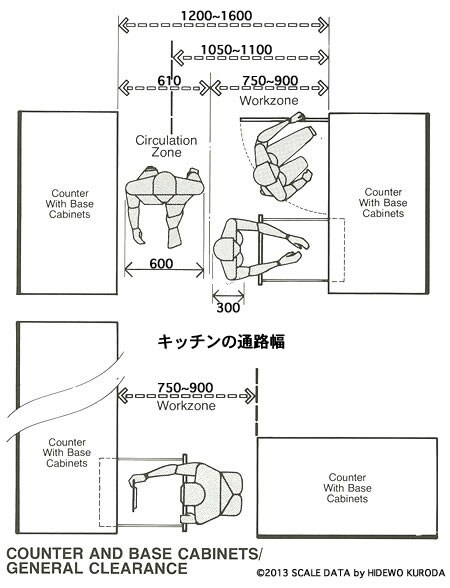 1200~1600

1050~1100

610

750~900

Workzone

Circulation Zone

Counter With Base Cabinets

Counter With Base Cabinets

600

300

キッチンの通路幅

750~900

Workzone

Counter With Base Cabinets

Counter With Base Cabinets

COUNTER AND BASE CABINETS/ GENERAL CLEARANCE

©2013 SCALE DATA by HIDEWO KURODA