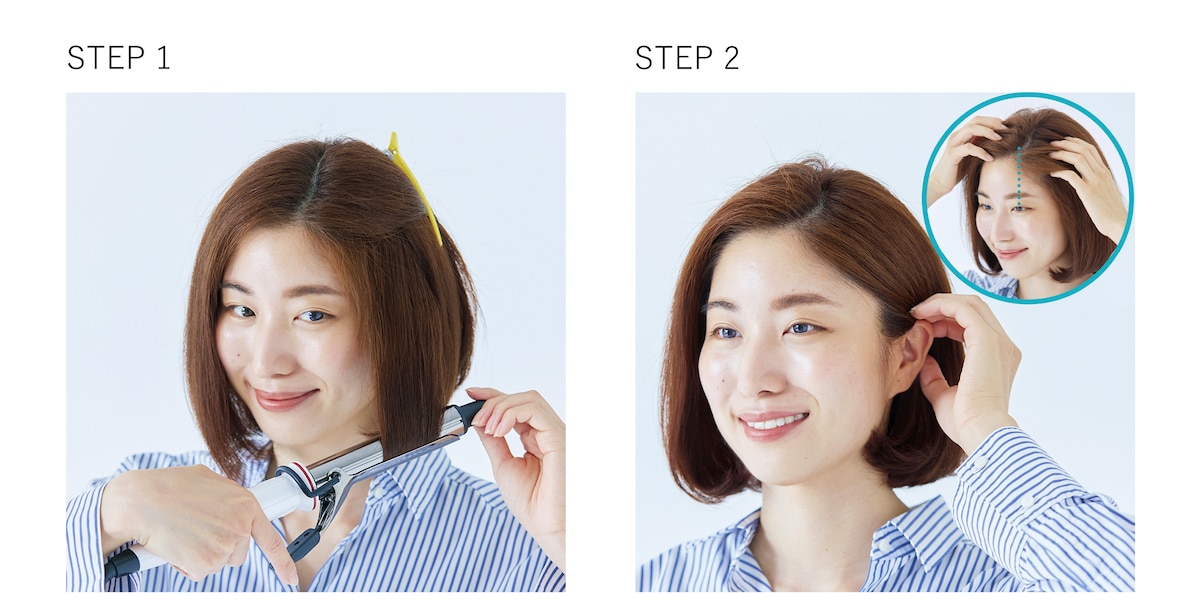 STEP 1

STEP 2