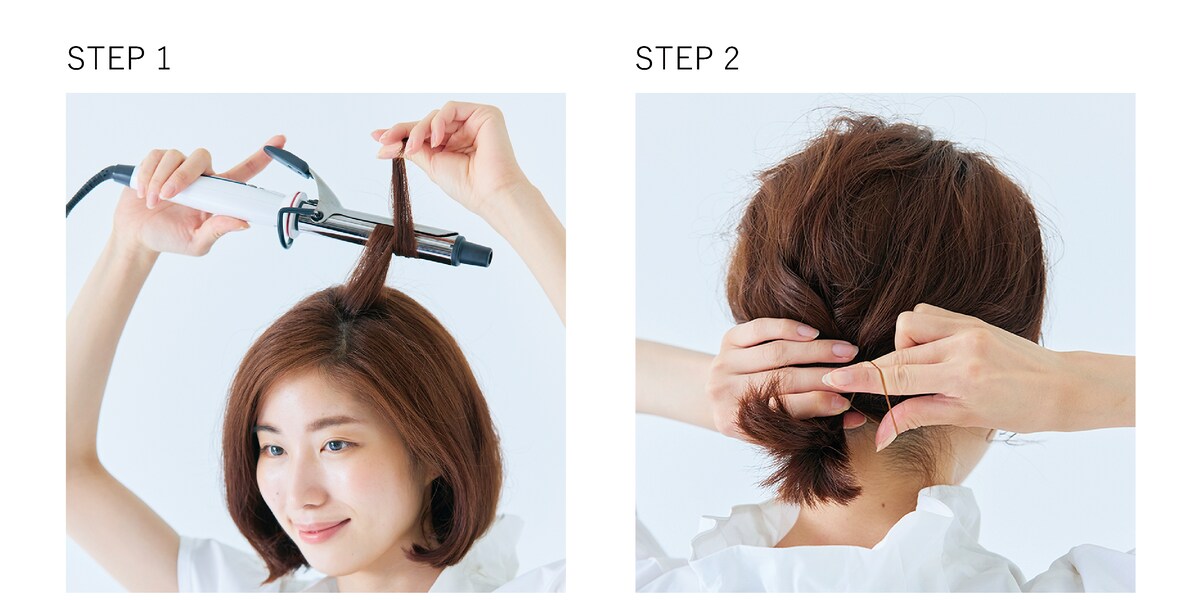 STEP 1

STEP 2