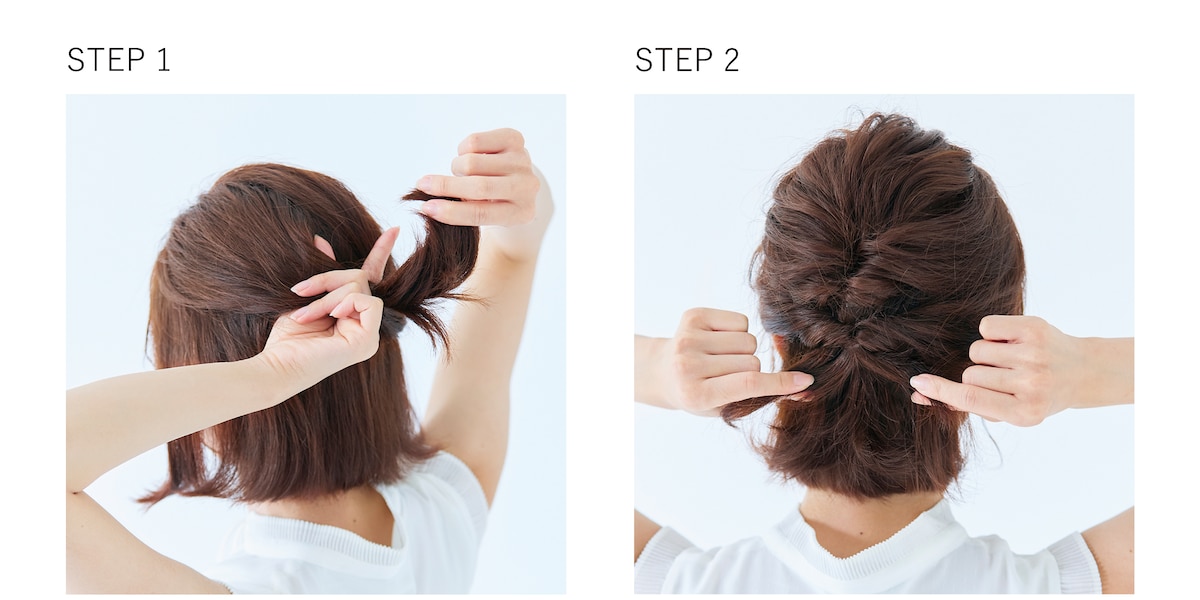 STEP 1

STEP 2