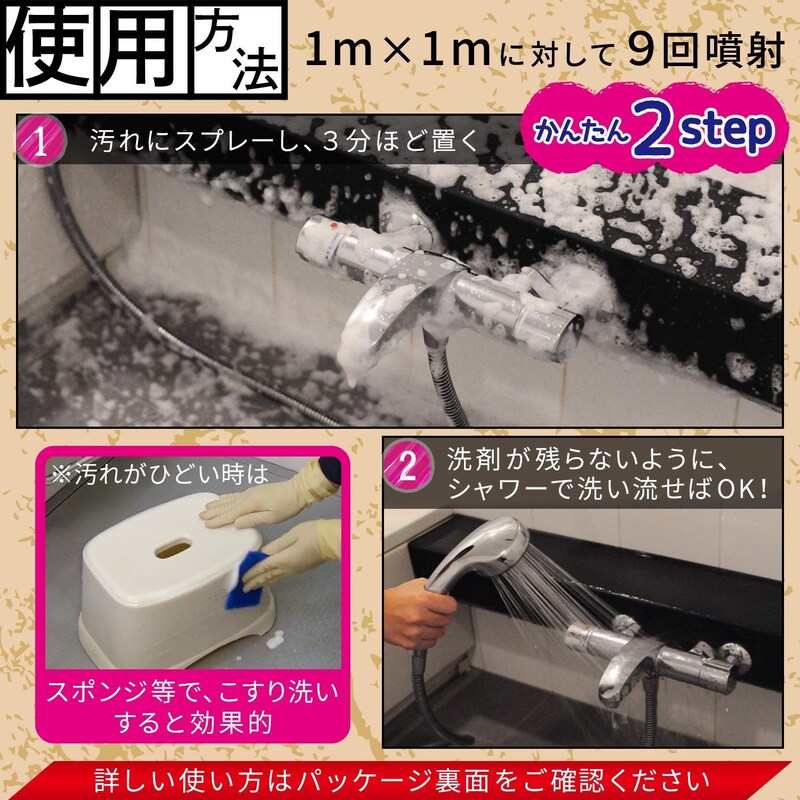 使用方法 1m×1mに対して9回噴射

かんたん2step

1 汚れにスプレーし、3分ほど置く

※汚れがひどい時は

スポンジ等で、こすり洗いすると効果的

2 洗剤が残らないように、シャワーで洗い流せばOK!

詳しい使い方はパッケージ裏面をご確認ください