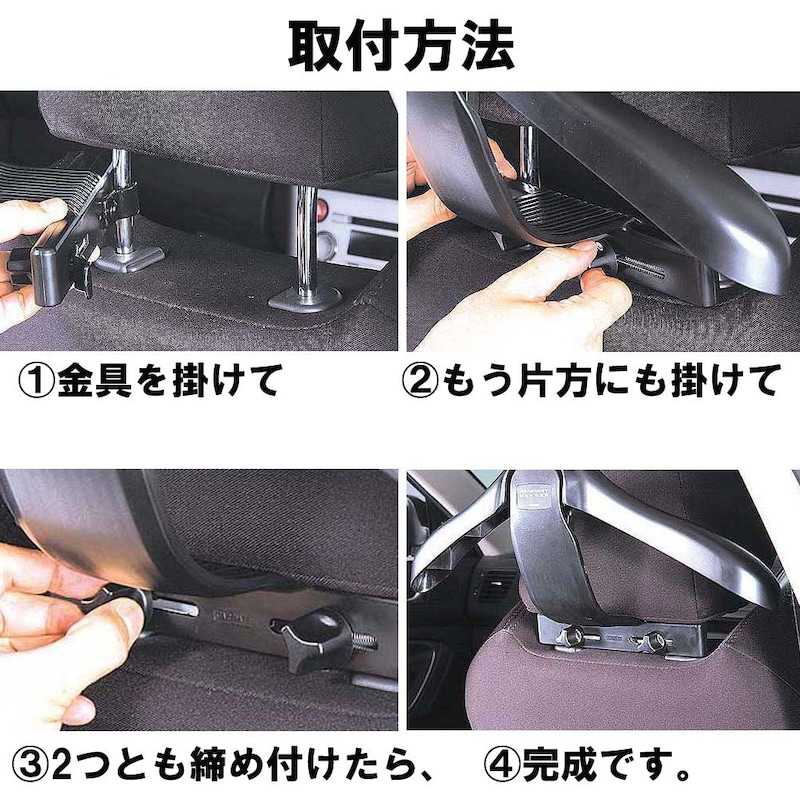 取付方法

①金具を掛けて

②もう片方にも掛けて

③2つとも締め付けたら、

④完成です。