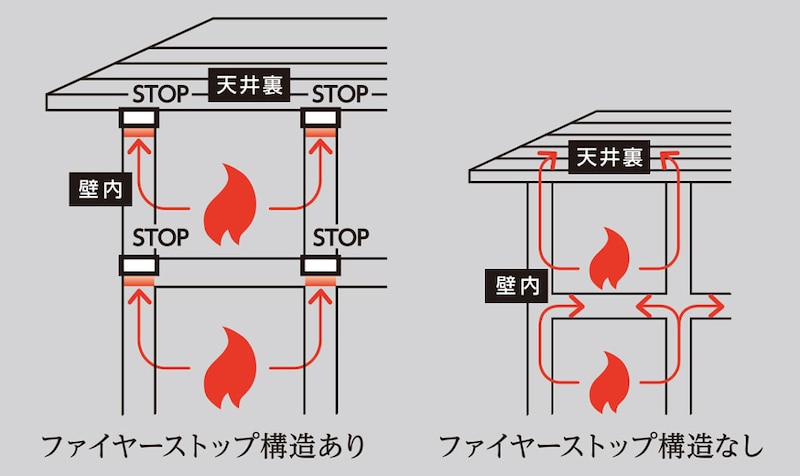 STOP 天井裏 STOP

壁内

STOP STOP

ファイヤーストップ構造あり

天井裏

壁内

ファイヤーストップ構造なし