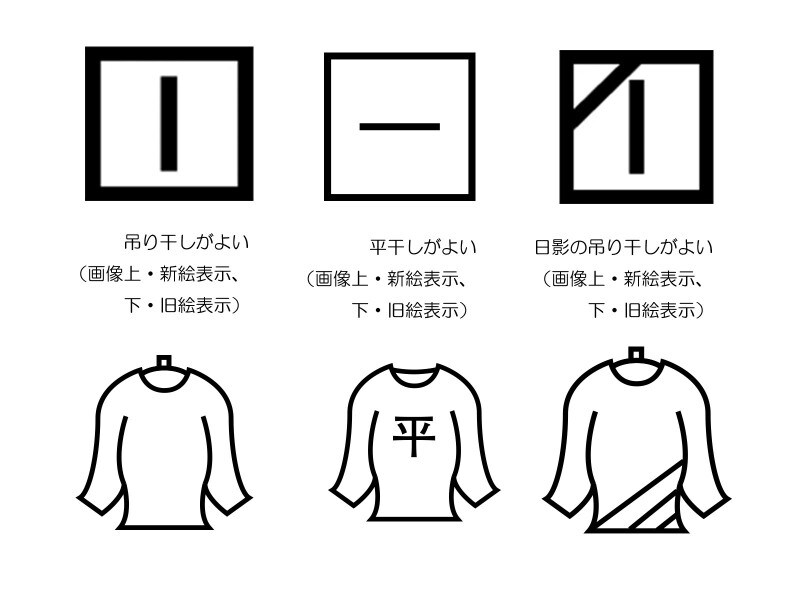 吊り干しがよい
（画像上・新絵表示、
下・旧絵表示）

平干しがよい
（画像上・新絵表示、
下・旧絵表示）

日影の吊り干しがよい
（画像上・新絵表示、
下・旧絵表示）

平