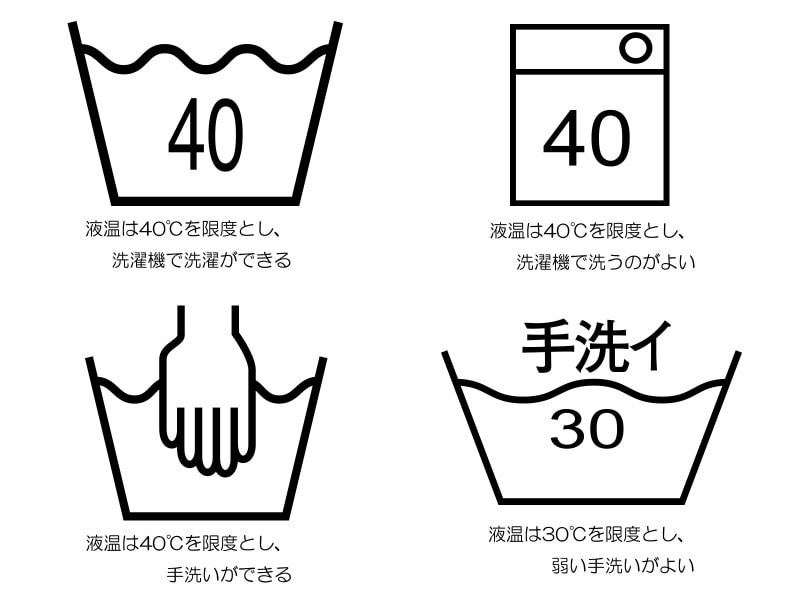 40

液温は40℃を限度とし、
洗濯機で洗濯ができる

40

液温は40℃を限度とし、
洗濯機で洗うのがよい

液温は40℃を限度とし、
手洗いができる

手洗イ

30

液温は30℃を限度とし、
弱い手洗いがよい