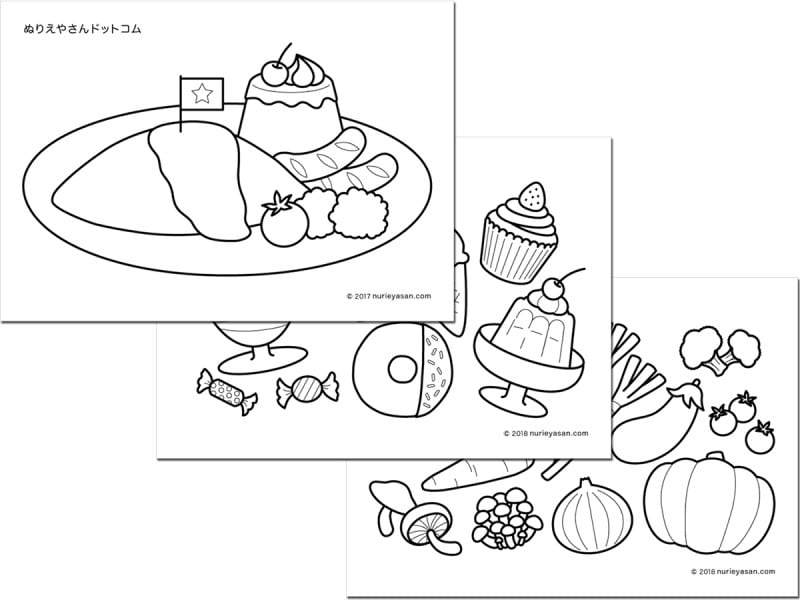 ぬりえやさんドットコム

© 2017 nurieyasan.com

© 2018 nurieyasan.com

© 2018 nurieyasan.com