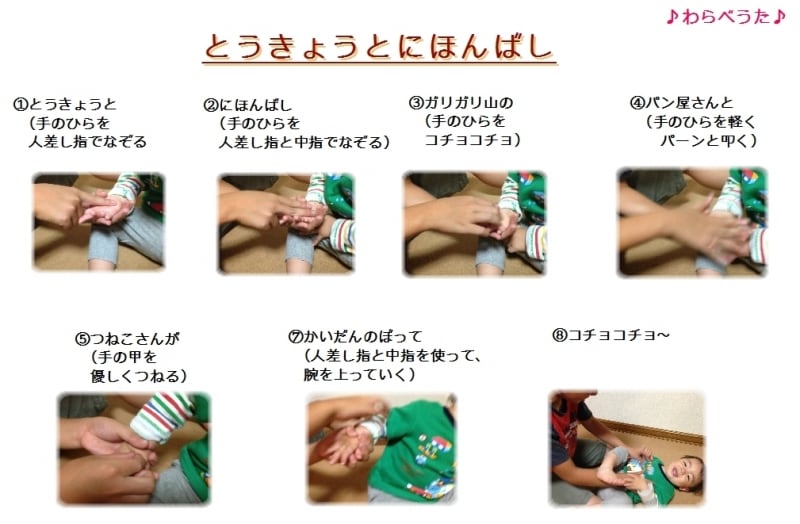 ♪わらべうた♪

とうきょうとにほんばし

①とうきょうと
（手のひらを
人差し指でなぞる

②にほんばし
（手のひらを
人差し指と中指でなぞる）

③ガリガリ山の
（手のひらを
コチョコチョ）

④パン屋さんと
（手のひらを軽く
パーンと叩く）

⑤つねこさんが
（手の甲を
優しくつねる）

⑦かいだんのぼって
（人差し指と中指を使って、
腕を上っていく）

⑧コチョコチョ～