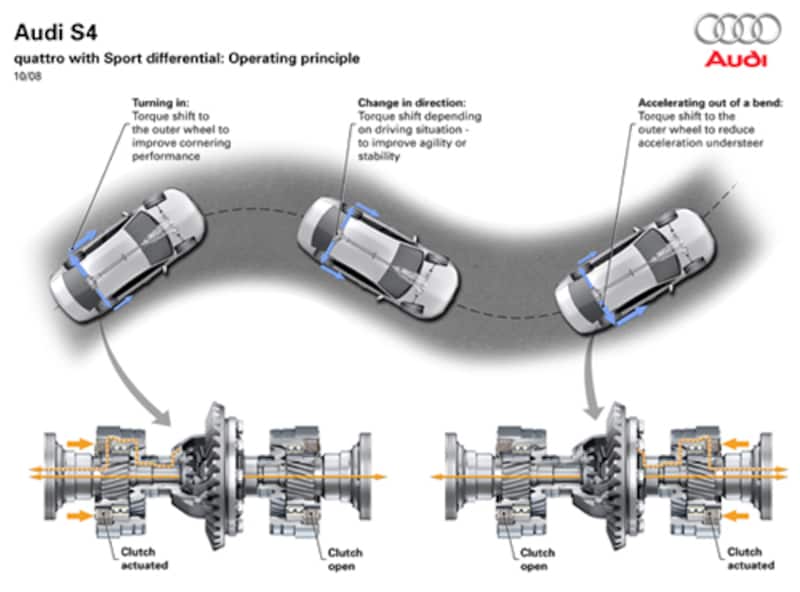 Audi S4
quattro with Sport differential: Operating principle
10/08

Audi

Turning in:
Torque shift to the outer wheel to improve cornering performance

Change in direction:
Torque shift depending on driving situation - to improve agility or stability

Accelerating out of a bend:
Torque shift to the outer wheel to reduce acceleration understeer

Clutch actuated

Clutch open

Clutch open

Clutch actuated