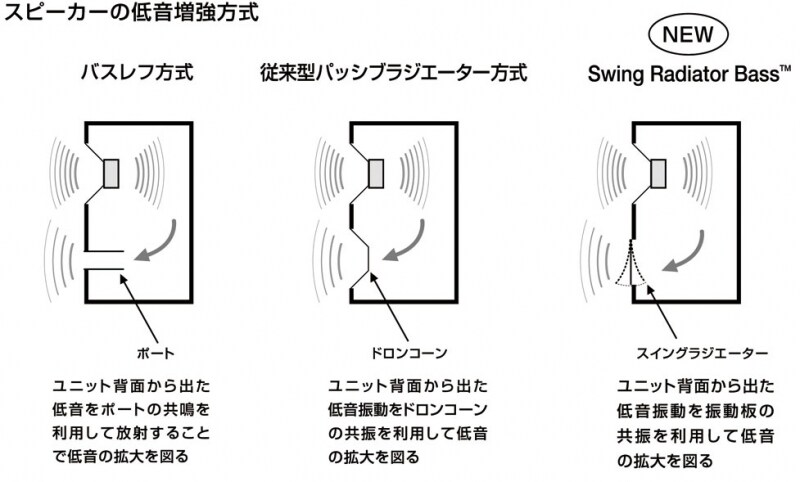 スピーカーの低音増強方式

バスレフ方式

ポート

ユニット背面から出た低音をポートの共鳴を利用して放射することで低音の拡大を図る

従来型パッシブラジエーター方式

ドロンコーン

ユニット背面から出た低音振動をドロンコーンの共振を利用して低音の拡大を図る

NEW

Swing Radiator Bass™

スイングラジエーター

ユニット背面から出た低音振動を振動板の共振を利用して低音の拡大を図る