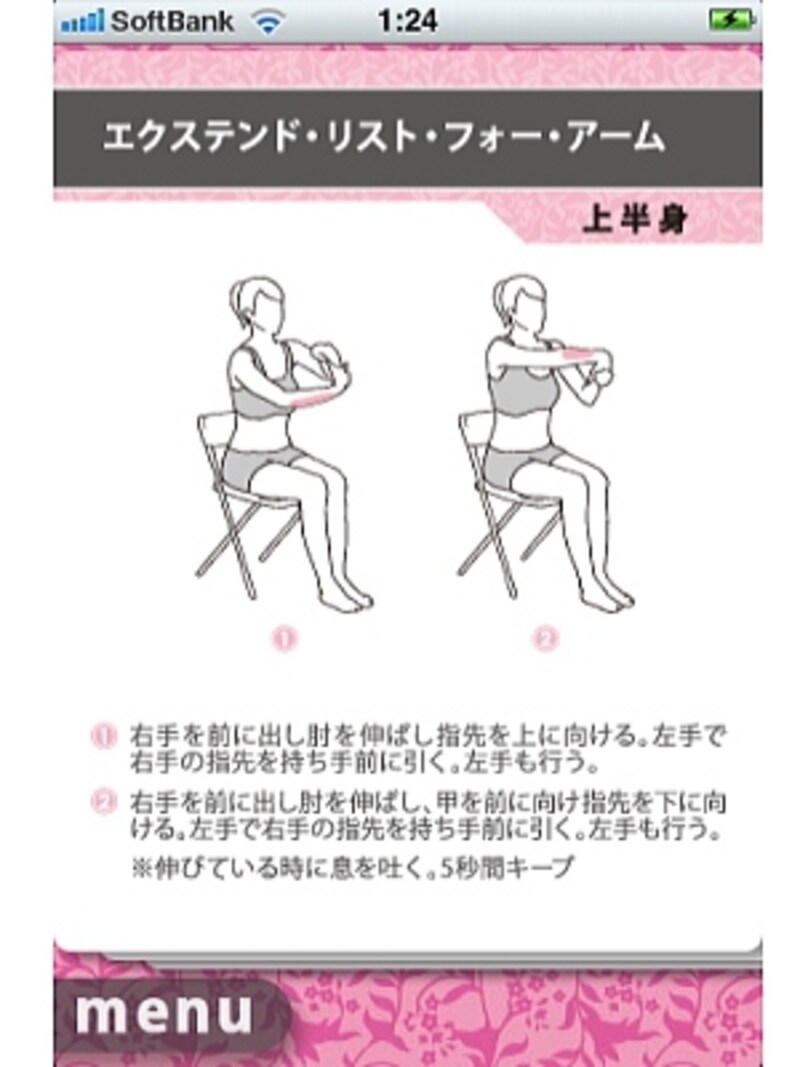 SoftBank 1:24

エクステンド・リスト・フォー・アーム

上半身

①

②

① 右手を前に出し肘を伸ばし指先を上に向ける。左手で右手の指先を持ち手前に引く。左手も行う。

② 右手を前に出し肘を伸ばし、甲を前に向け指先を下に向ける。左手で右手の指先を持ち手前に引く。左手も行う。

※伸びている時に息を吐く。5秒間キープ

menu