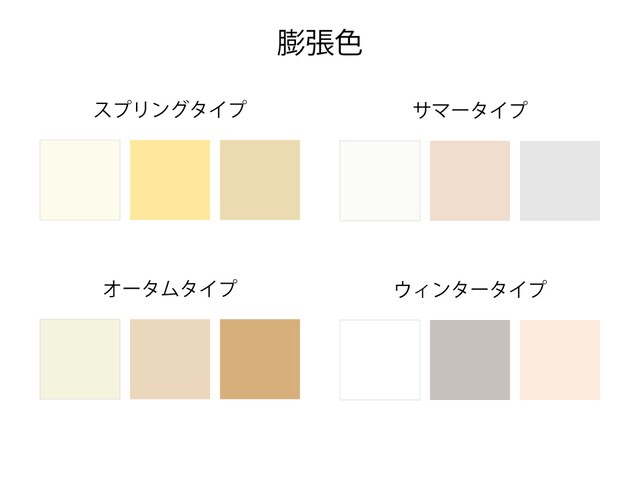 膨張色

スプリングタイプ

サマータイプ

オータムタイプ

ウィンタータイプ