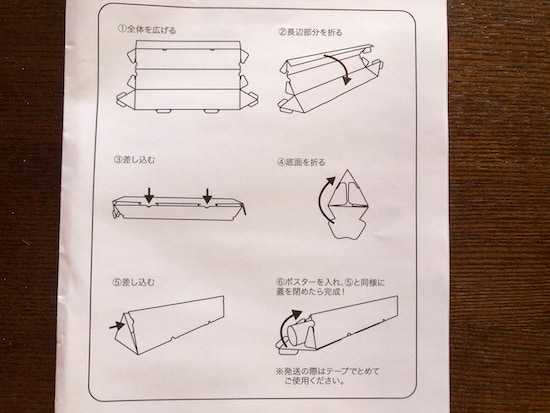 ①全体を広げる

②長辺部分を折る

③差し込む

④底面を折る

⑤差し込む

⑥ポスターを入れ、⑤と同様に蓋を閉めたら完成！

※発送の際はテープでとめてご使用ください。