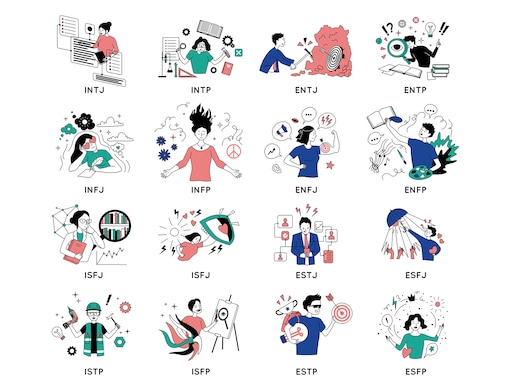 INTJ
INTP
ENTJ
ENTP

INFJ
INFP
ENFJ
ENFP

ISFJ
ISFJ
ESTJ
ESFJ

ISTP
ISFP
ESTP
ESFP