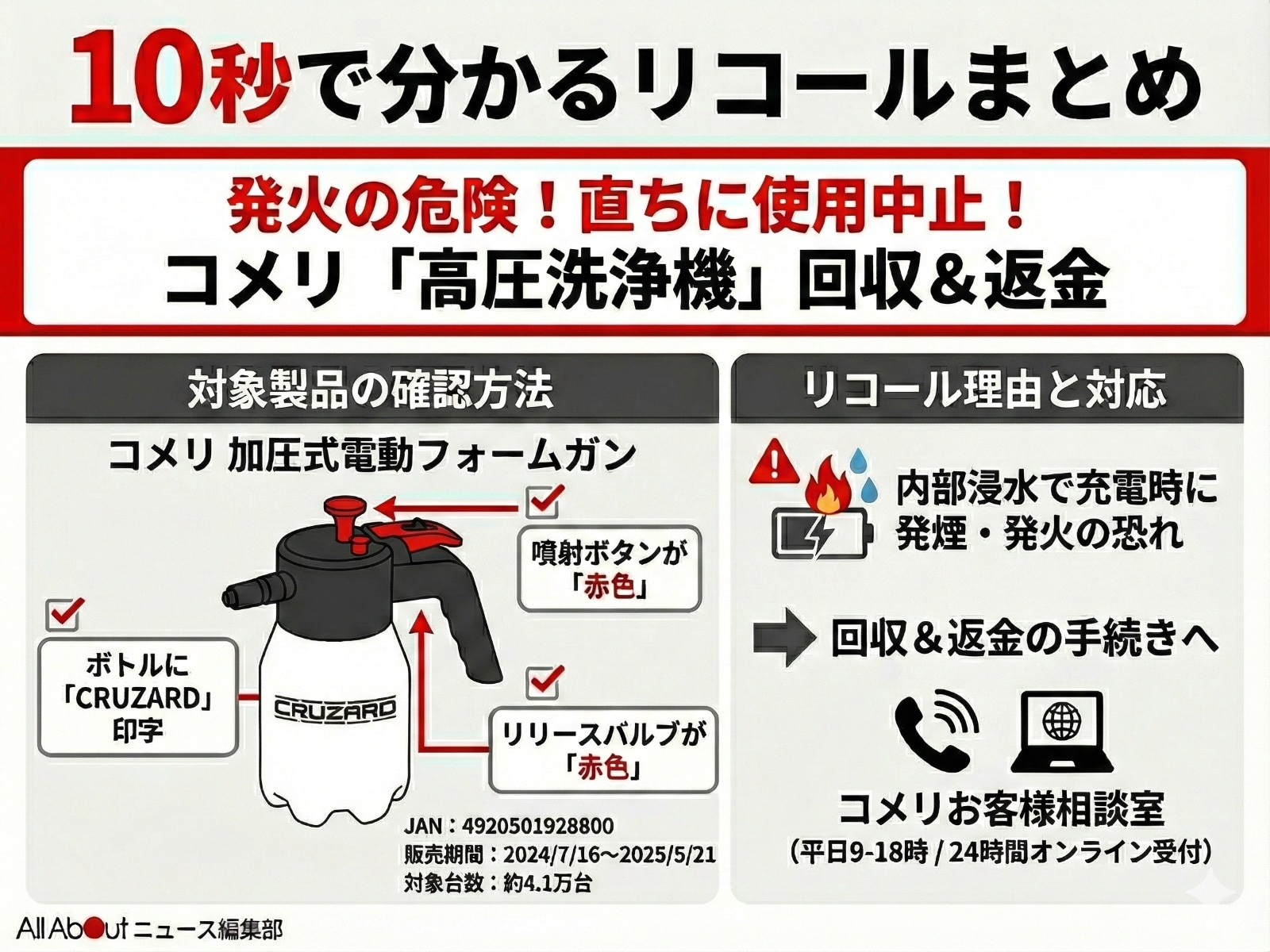 10秒で分かるリコールまとめ

発火の危険！直ちに使用中止！
コメリ「高圧洗浄機」回収＆返金

対象製品の確認方法

コメリ 加圧式電動フォームガン

噴射ボタンが「赤色」

ボトルに「CRUZARD」印字

CRUZARD

リリースバルブが「赤色」

JAN：4920501928800
販売期間：2024/7/16～2025/5/21
対象台数：約4.1万台

リコール理由と対応

内部浸水で充電時に発煙・発火の恐れ

回収＆返金の手続きへ

コメリお客様相談室
（平日9-18時 / 24時間オンライン受付）

All About ニュース編集部