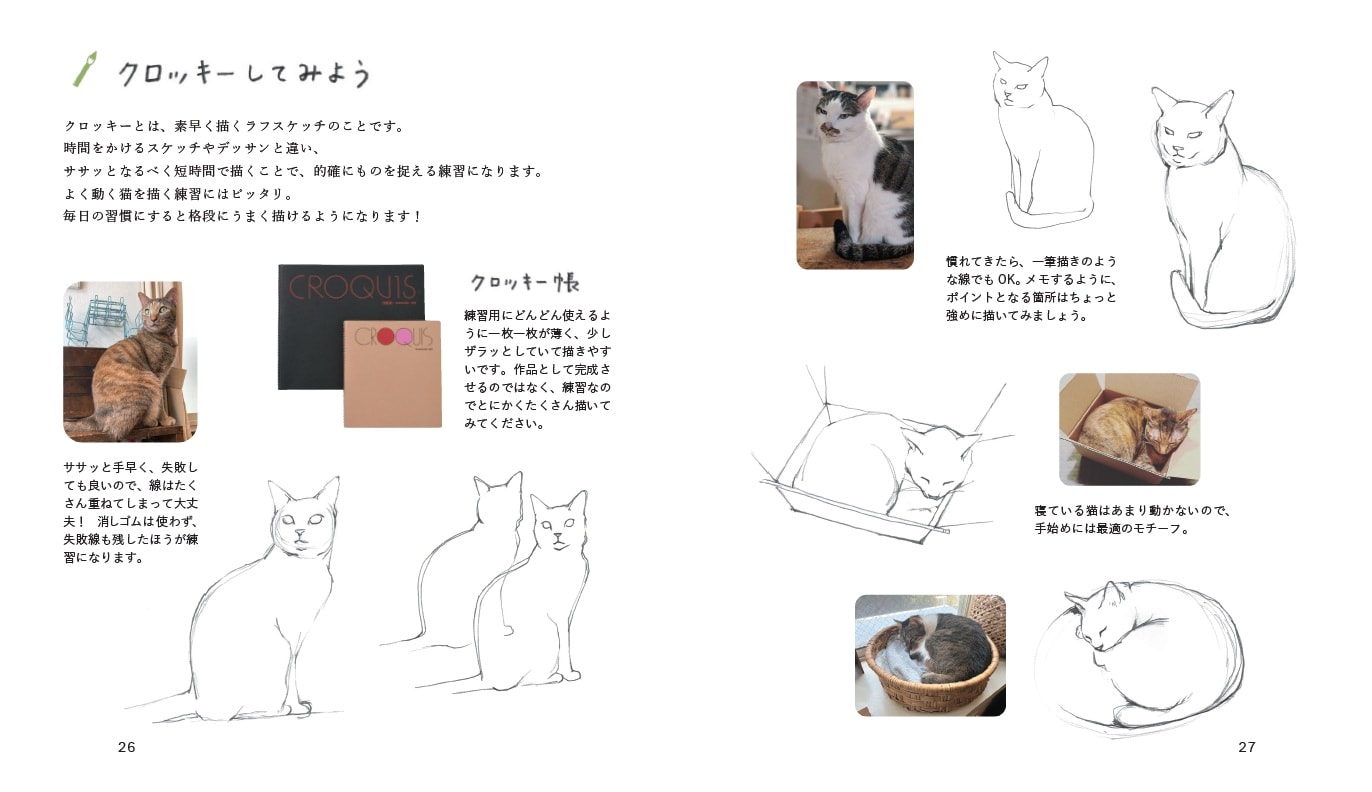 クロッキーしてみよう

クロッキーとは、素早く描くラフスケッチのことです。
時間をかけるスケッチやデッサンと違い、
ササッとなるべく短時間で描くことで、的確にものを捉える練習になります。
よく動く猫を描く練習にはピッタリ。
毎日の習慣にすると格段にうまく描けるようになります！

CROQUIS

CROQUIS

クロッキー帳

練習用にどんどん使えるように一枚一枚が薄く、少しザラッとしていて描きやすいです。作品として完成させるのではなく、練習なのでとにかくたくさん描いてみてください。

ササッと手早く、失敗しても良いので、線はたくさん重ねてしまって大丈夫！ 消しゴムは使わず、失敗線も残したほうが練習になります。

26

慣れてきたら、一筆描きのような線でもOK。メモするように、ポイントとなる箇所はちょっと強めに描いてみましょう。

寝ている猫はあまり動かないので、手始めには最適のモチーフ。

27