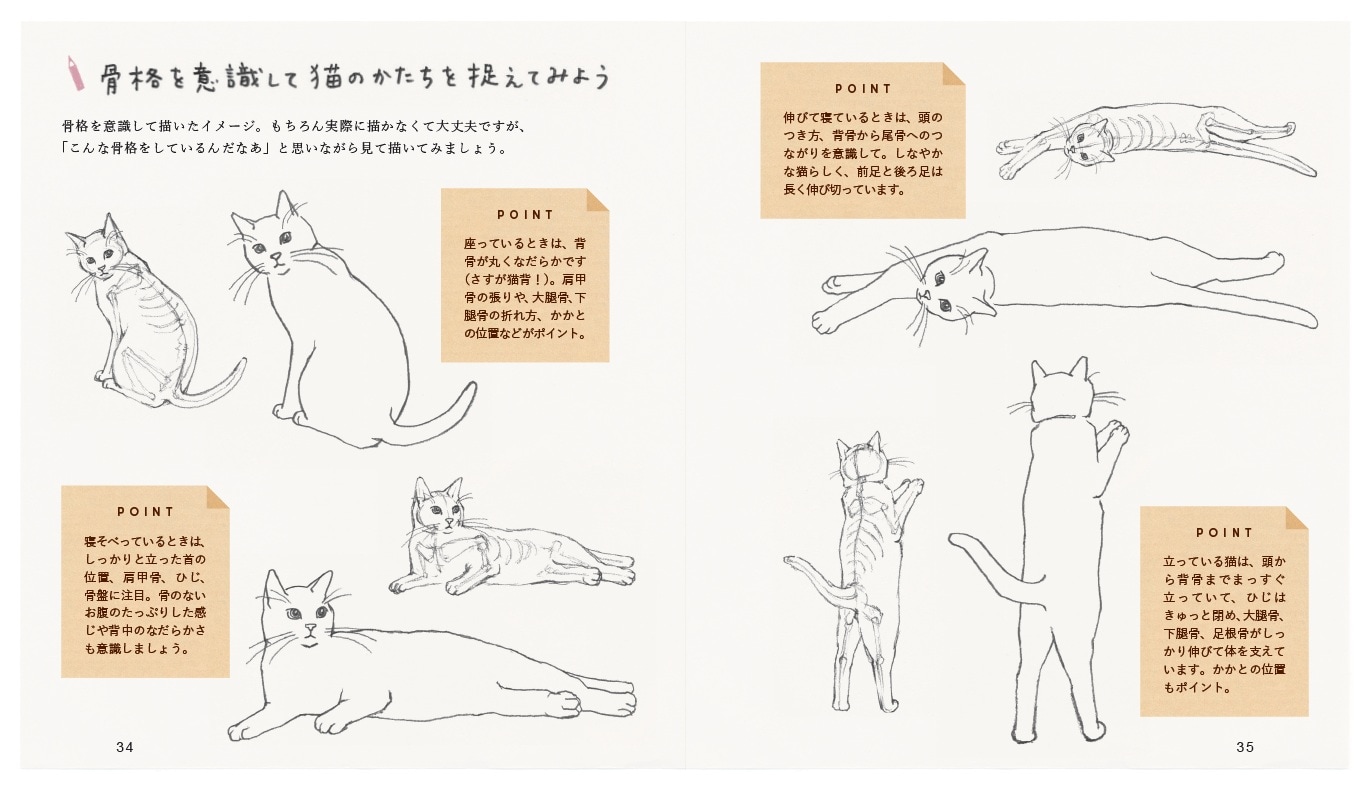 骨格を意識して猫のかたちを捉えてみよう

骨格を意識して描いたイメージ。もちろん実際に描かなくて大丈夫ですが、「こんな骨格をしているんだなあ」と思いながら見て描いてみましょう。

POINT

座っているときは、背骨が丸くなだらかです（さすが猫背！）。肩甲骨の張りや、大腿骨、下腿骨の折れ方、かかとの位置などがポイント。

POINT

寝そべっているときは、しっかりと立った首の位置、肩甲骨、ひじ、骨盤に注目。骨のないお腹のたっぷりした感じや背中のなだらかさも意識しましょう。

34

POINT

伸びて寝ているときは、頭のつき方、背骨から尾骨へのつながりを意識して。しなやかな猫らしく、前足と後ろ足は長く伸び切っています。

POINT

立っている猫は、頭から背骨までまっすぐ立っていて、ひじはきゅっと閉め、大腿骨、下腿骨、足根骨がしっかり伸びて体を支えています。かかとの位置もポイント。

35