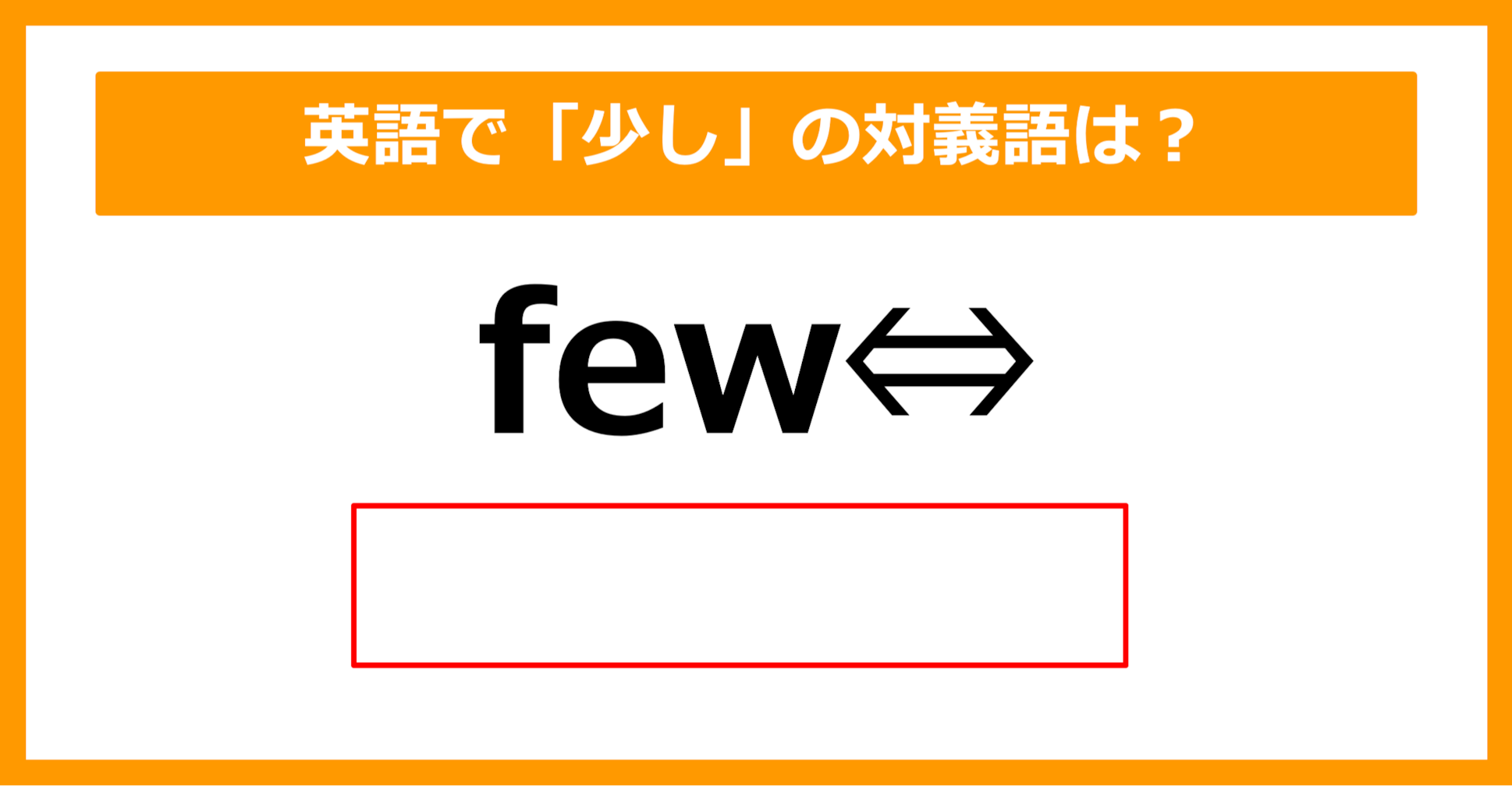 英語で「少し」の対義語は？

few⇔