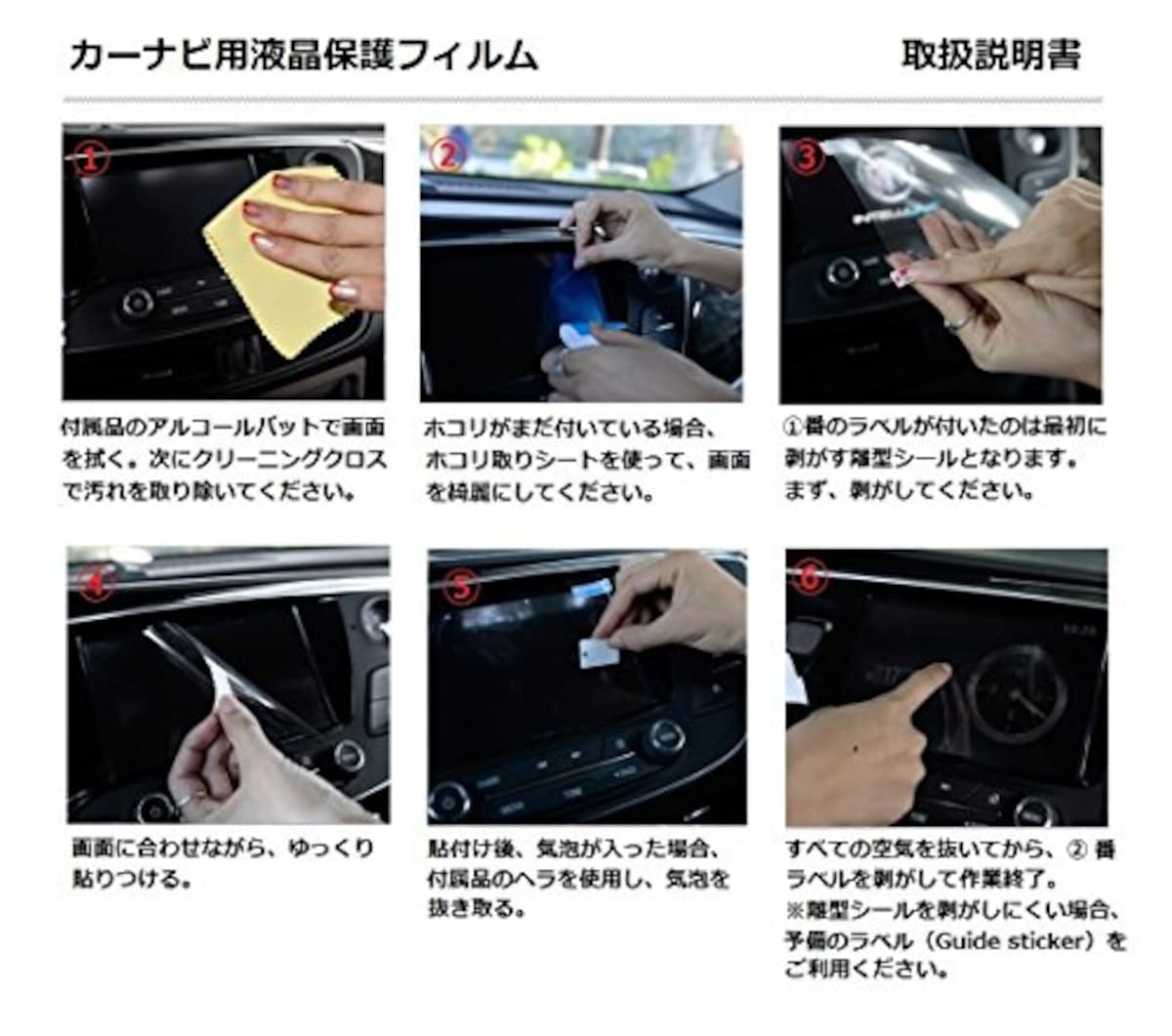 カーナビ用液晶保護フィルム

取扱説明書

①

付属品のアルコールパットで画面を拭く。次にクリーニングクロスで汚れを取り除いてください。

②

ホコリがまだ付いている場合、ホコリ取りシートを使って、画面を綺麗にしてください。

③

①番のラベルが付いたのは最初に剥がす離型シールとなります。まず、剥がしてください。

④

画面に合わせながら、ゆっくり貼りつける。

⑤

貼付け後、気泡が入った場合、付属品のヘラを使用し、気泡を抜き取る。

⑥

すべての空気を抜いてから、② 番ラベルを剥がして作業終了。
※離型シールを剥がしにくい場合、予備のラベル（Guide sticker）をご利用ください。