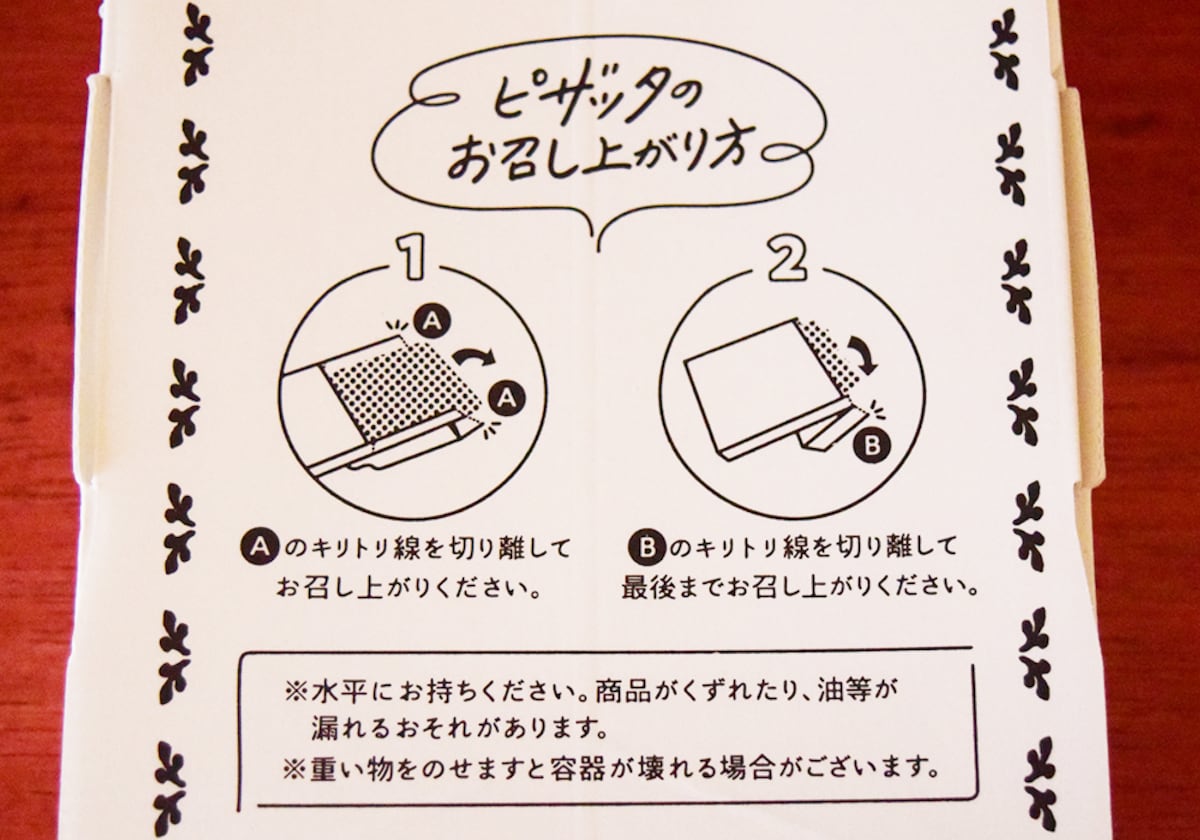 ピザッタの
お召し上がり方

1

A

A

Aのキリトリ線を切り離して
お召し上がりください。

2

B

Bのキリトリ線を切り離して
最後までお召し上がりください。

※水平にお持ちください。商品がくずれたり、油等が漏れるおそれがあります。
※重い物をのせますと容器が壊れる場合がございます。