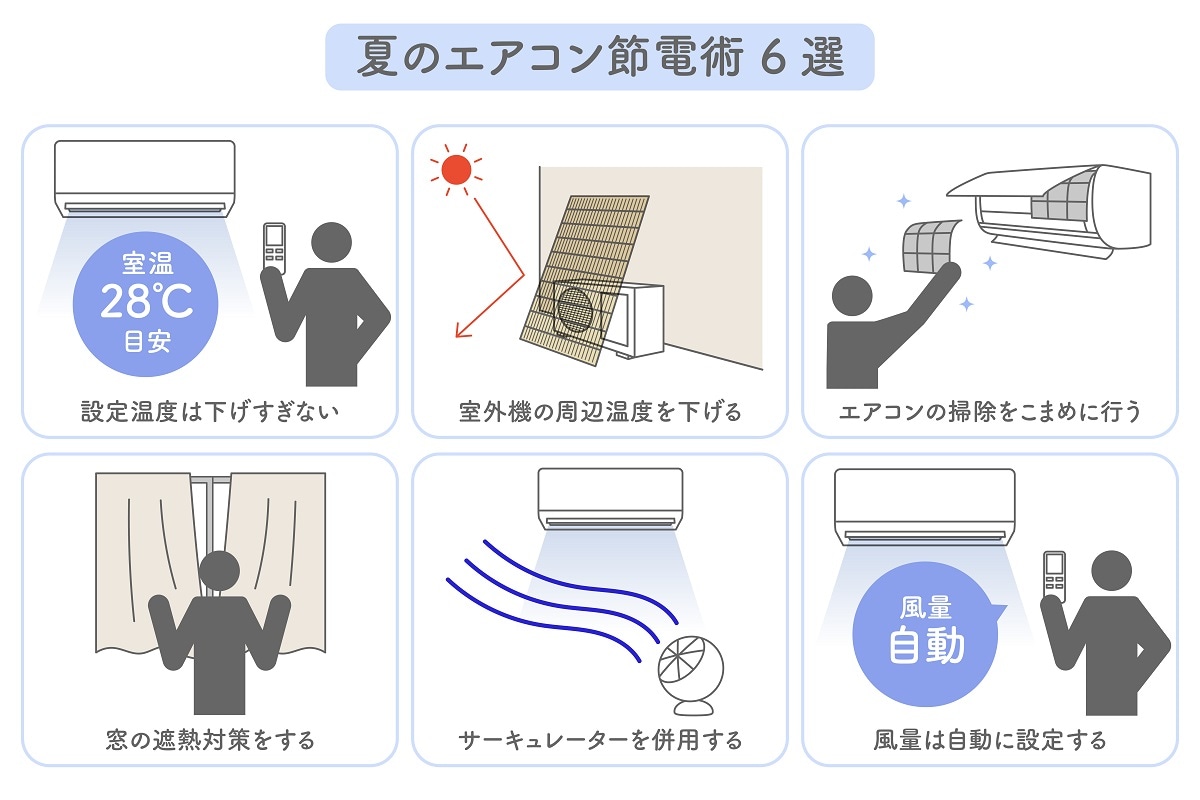 夏のエアコン節電術 6 選

室温
28℃
目安

設定温度は下げすぎない

室外機の周辺温度を下げる

エアコンの掃除をこまめに行う

窓の遮熱対策をする

サーキュレーターを併用する

風量
自動

風量は自動に設定する